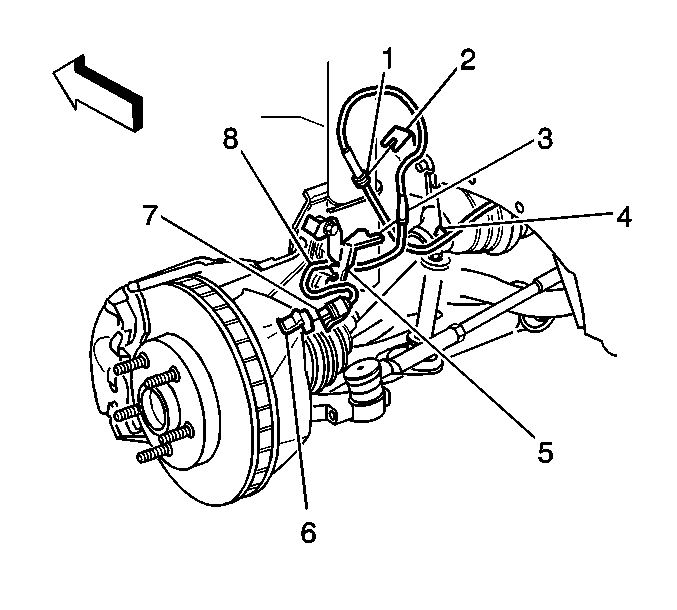 1
2
8
3
7
4
5
6