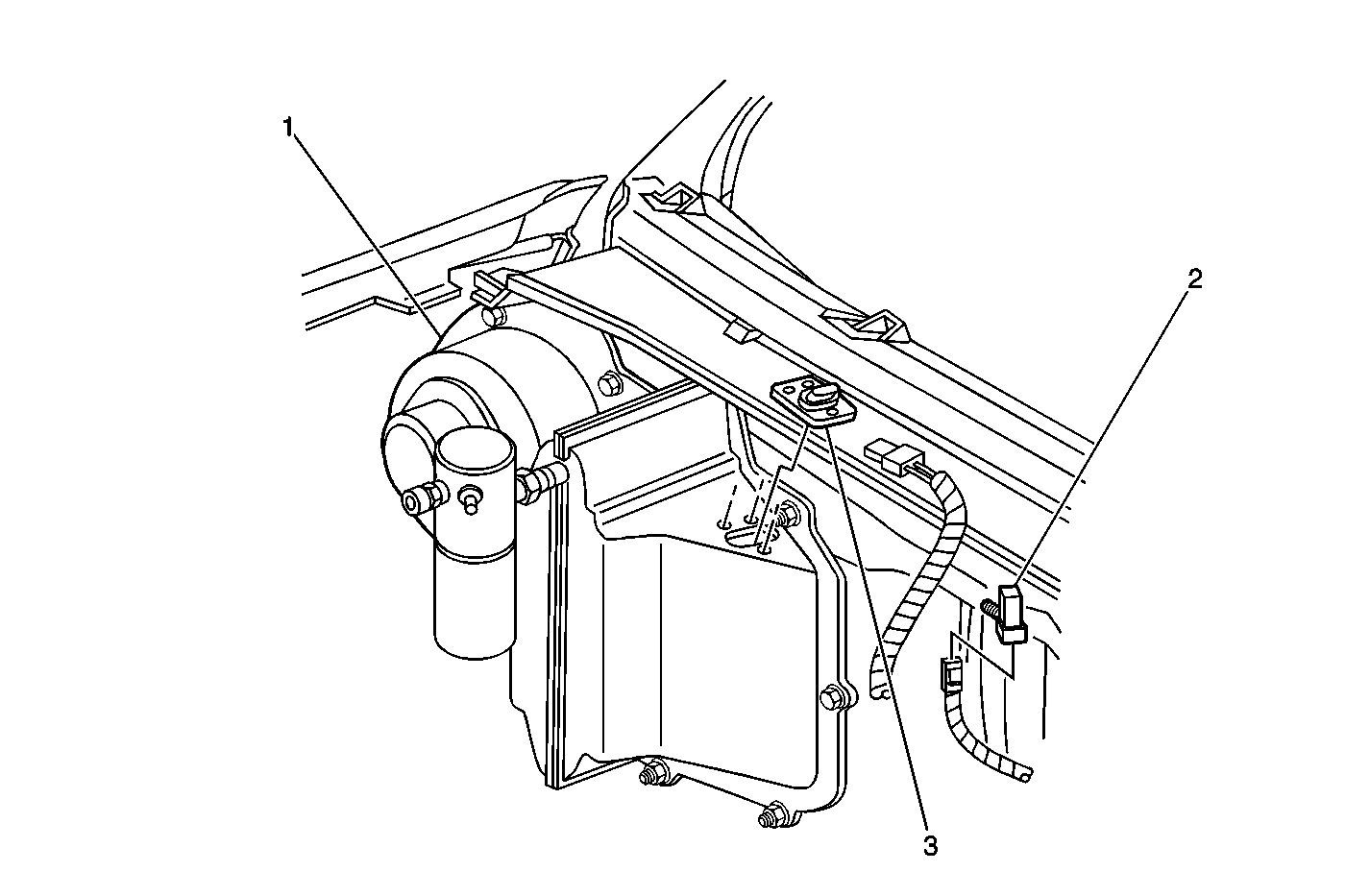 1
2
3