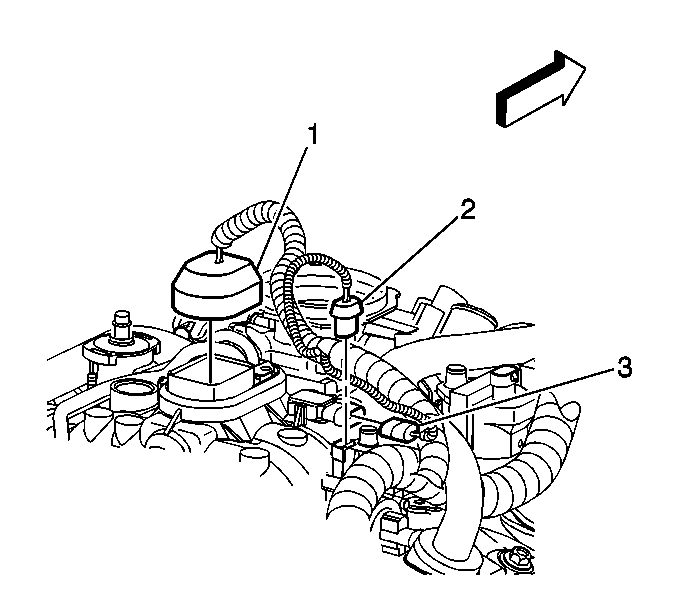 1
2
3