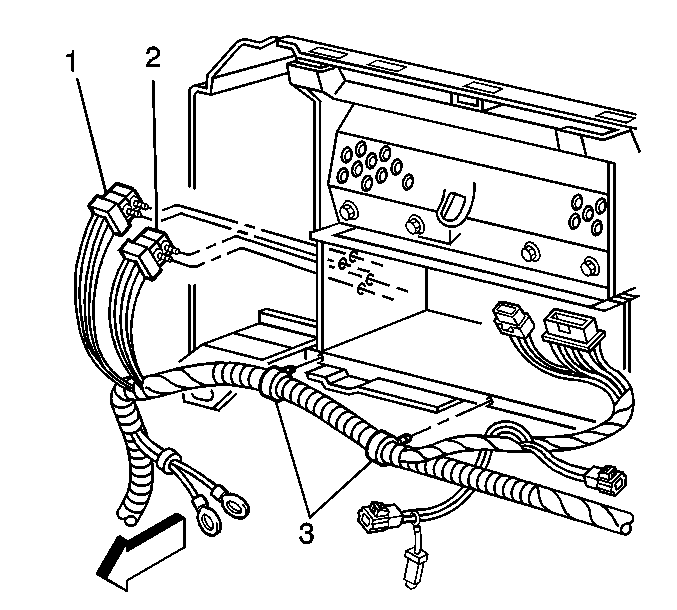 1
2
3