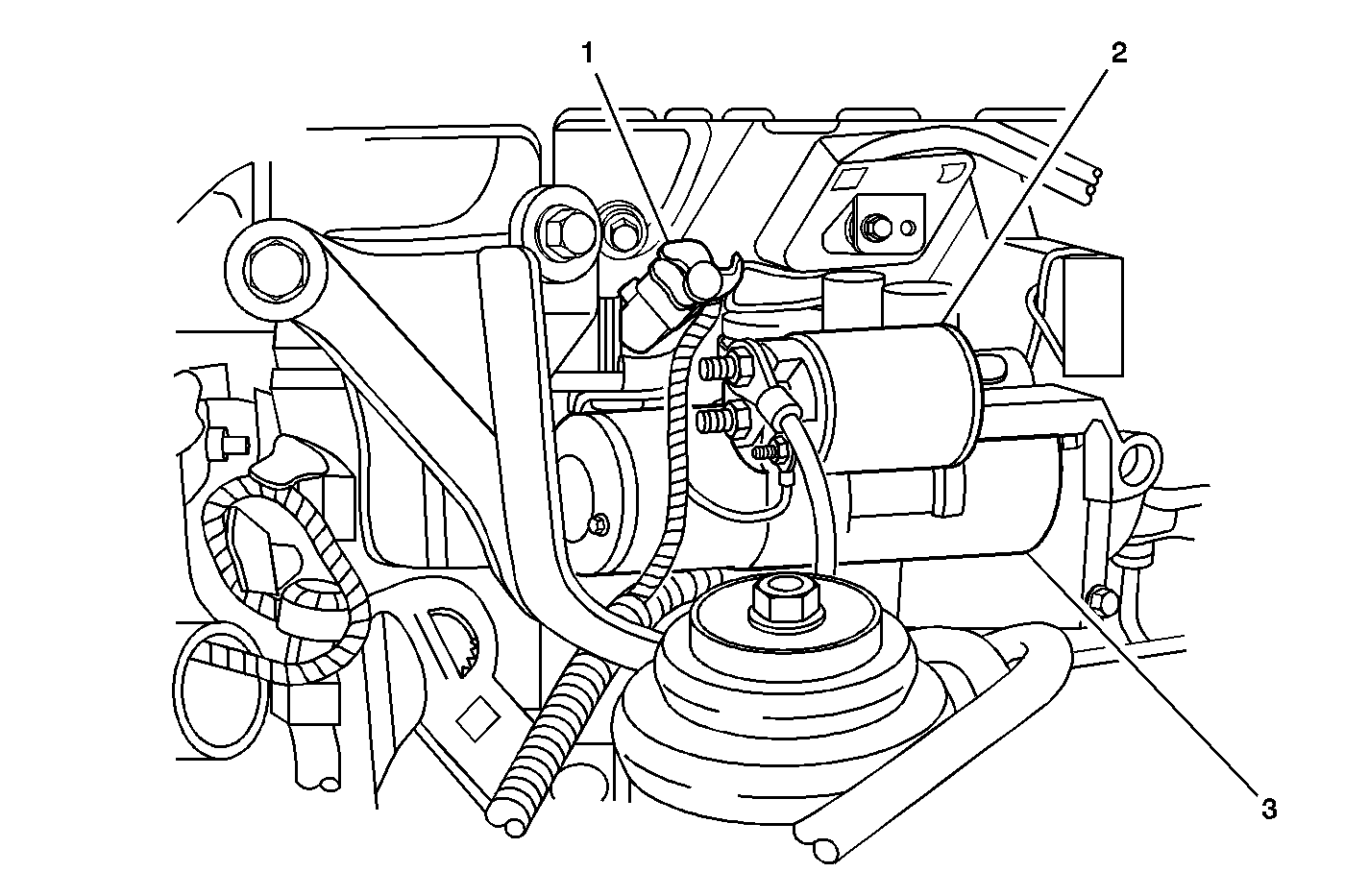 1
2
3