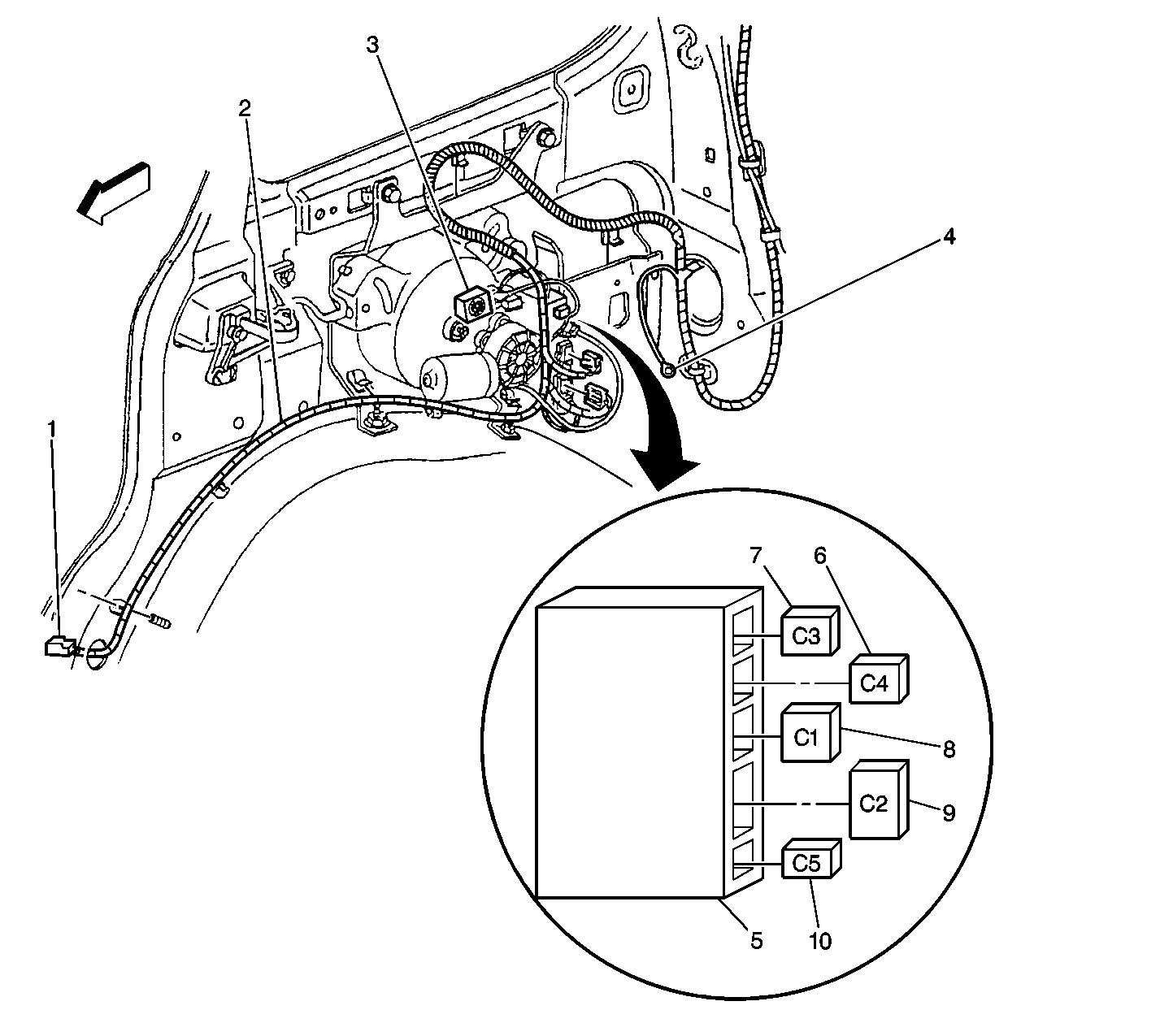 3
2
4
1
7
6
C3
C4
C1
8
C2
9
C5
5
10