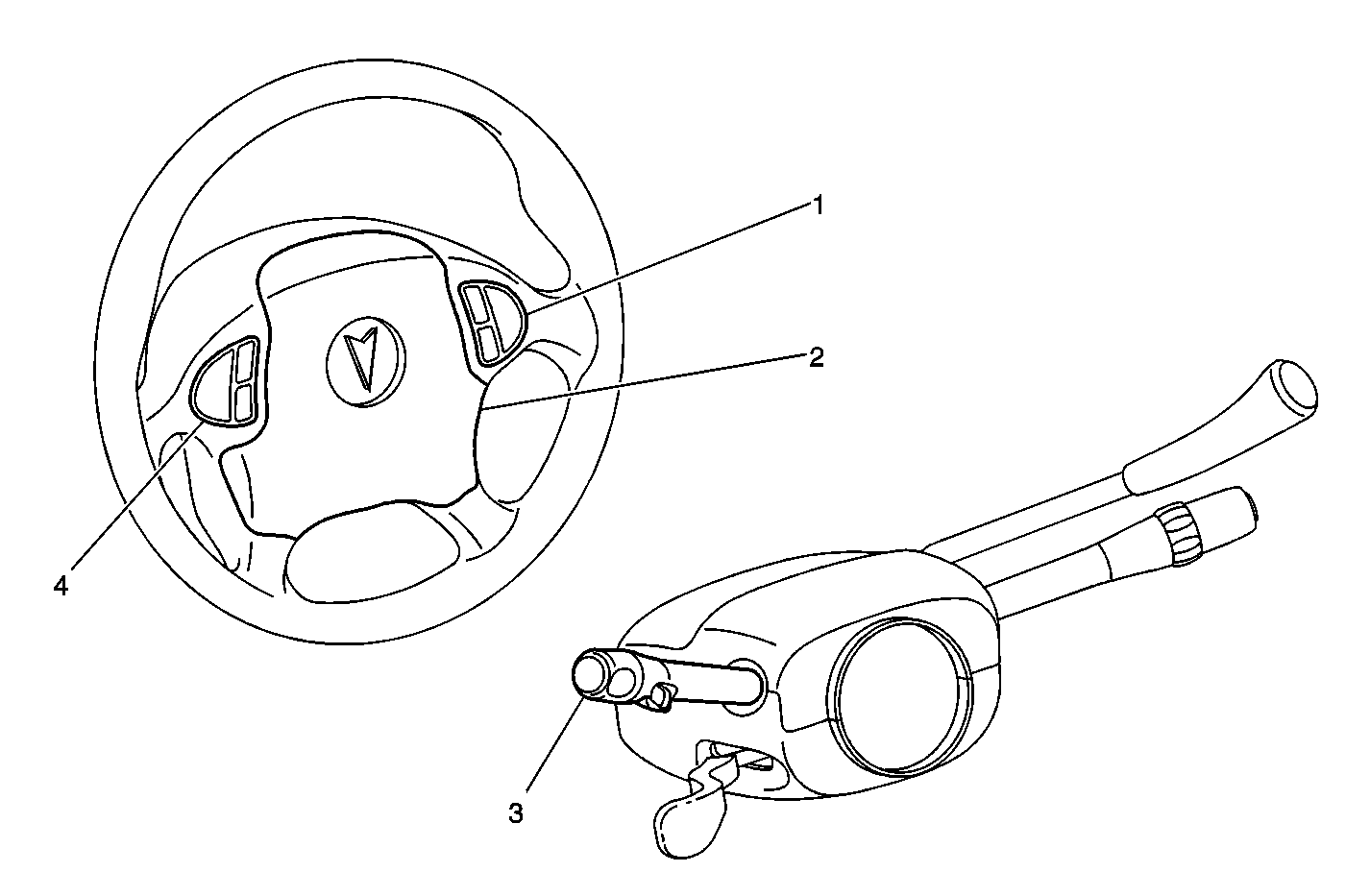 1
2
4
3