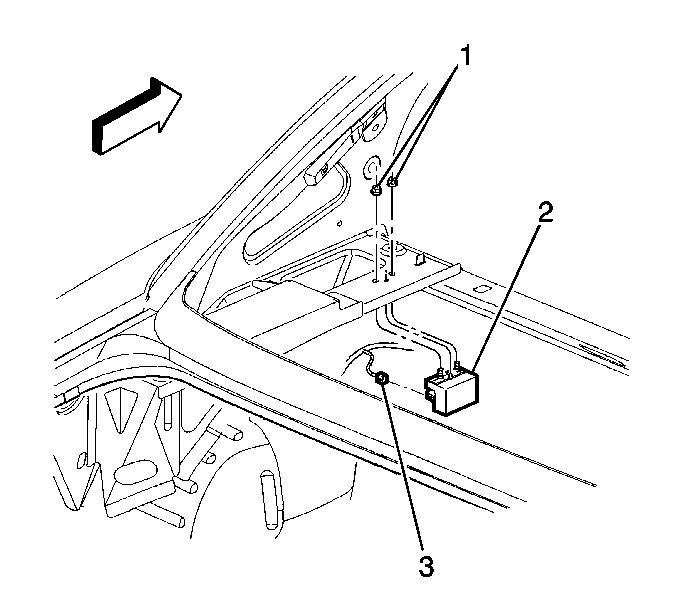 1
2
3