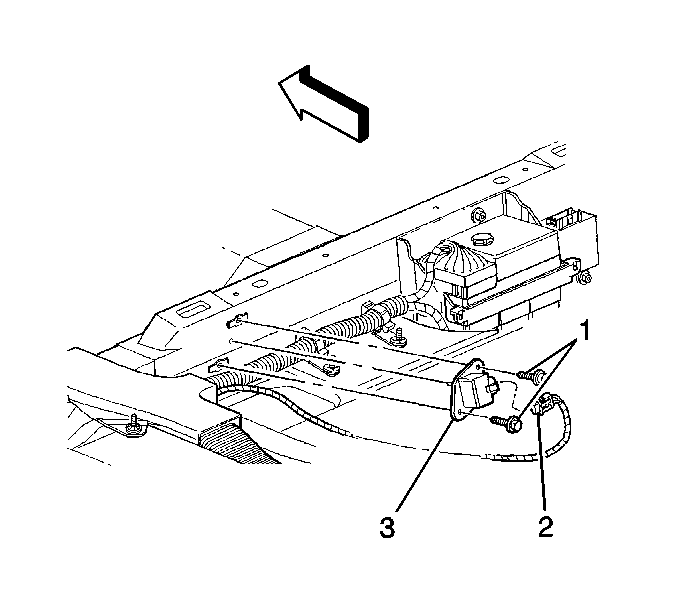 1
3
2