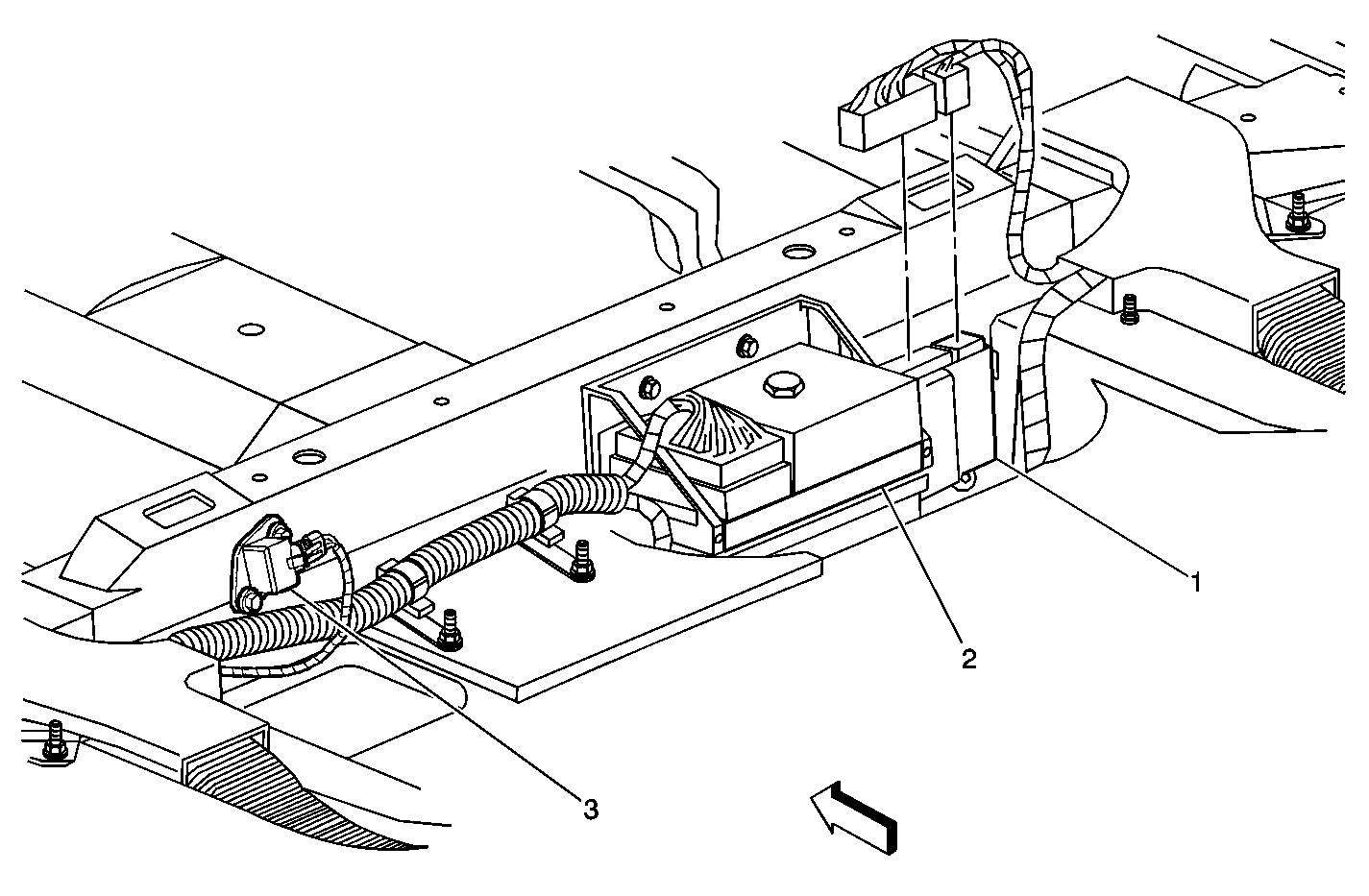 1
2
3