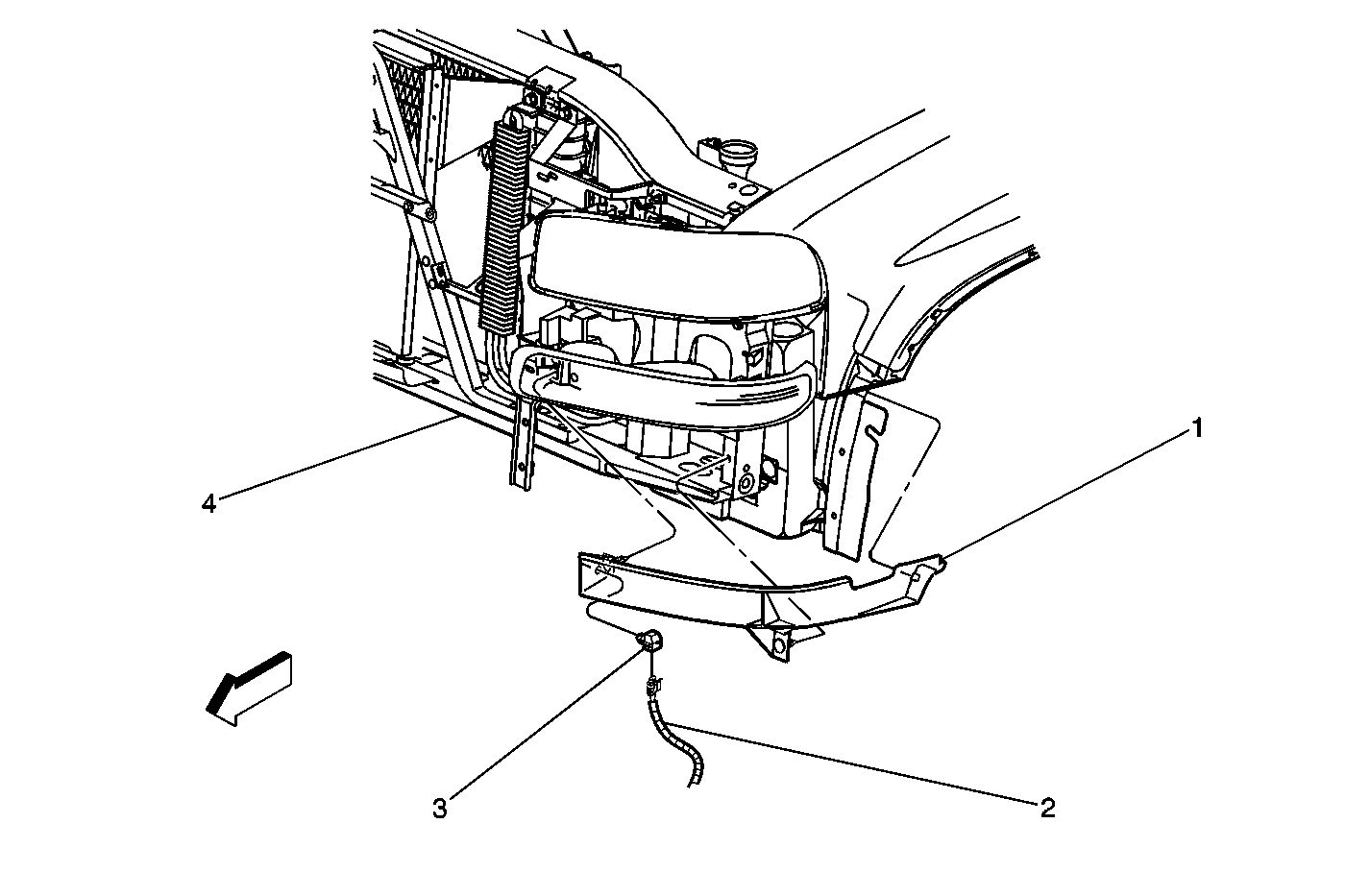 1

4

3

2