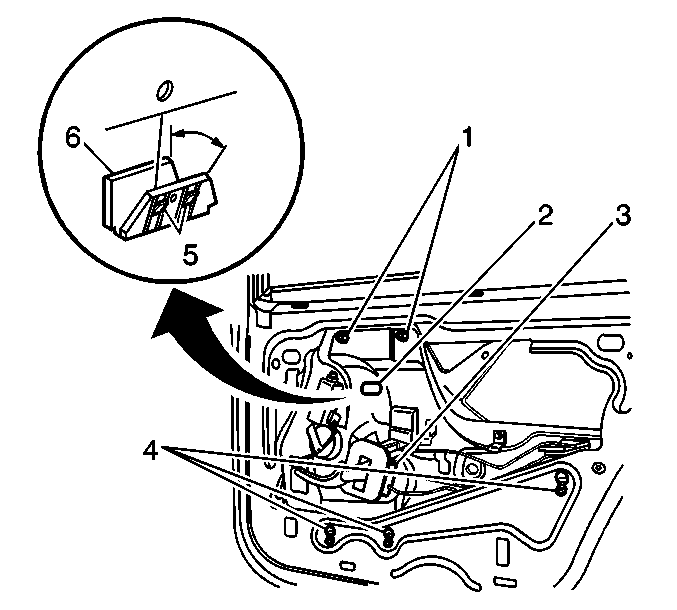 6
5
1
2
3
4