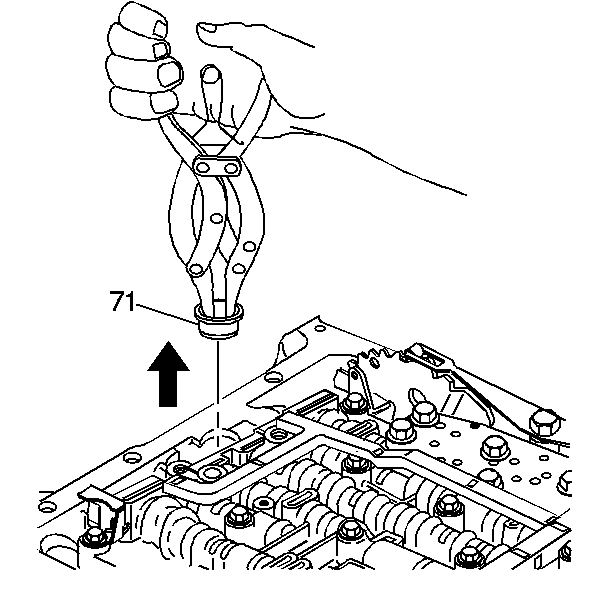 71