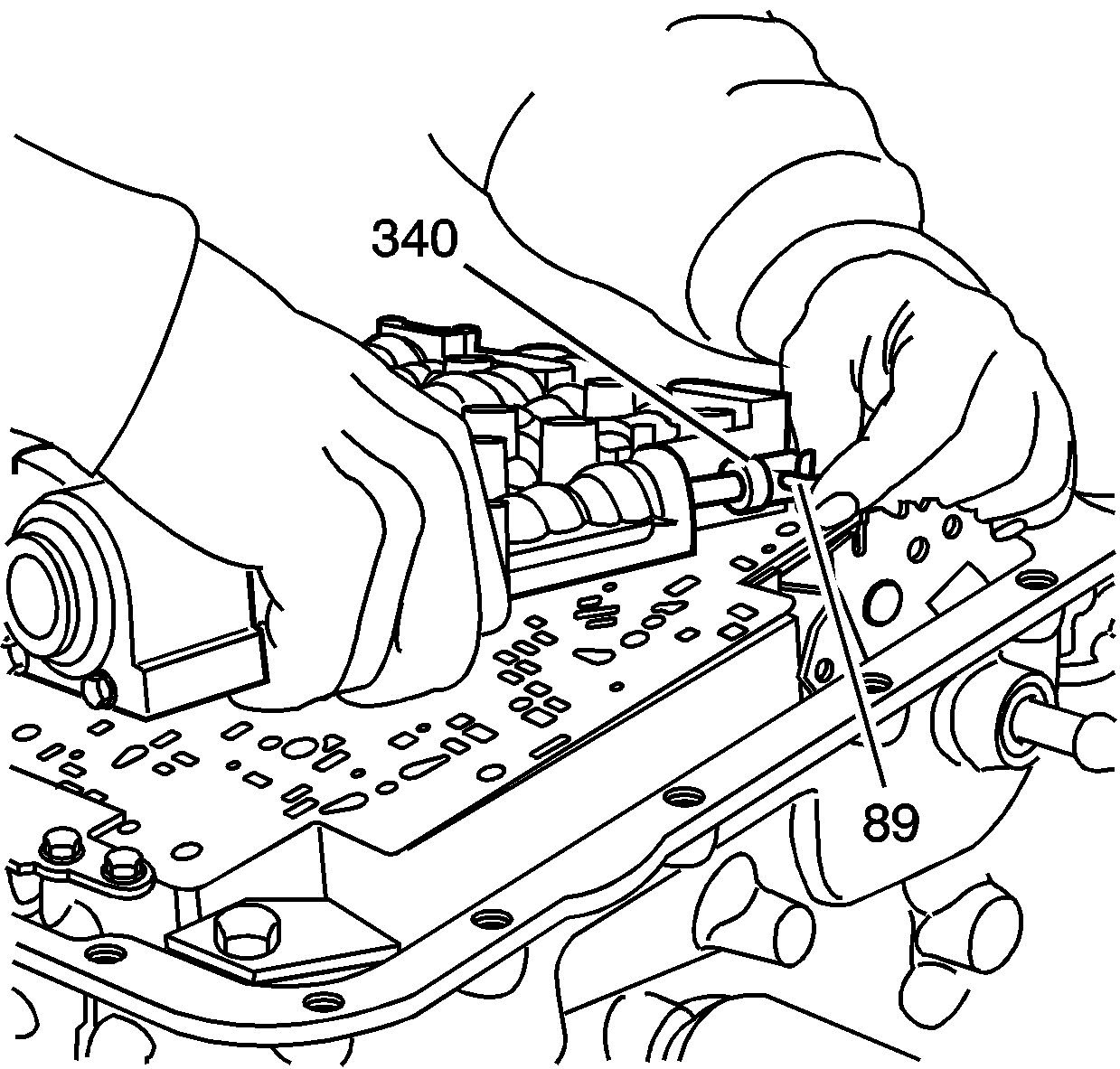 340

89