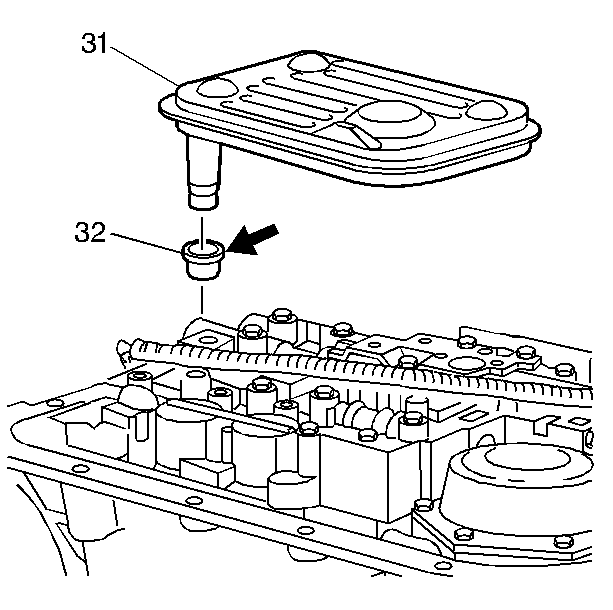 31

32