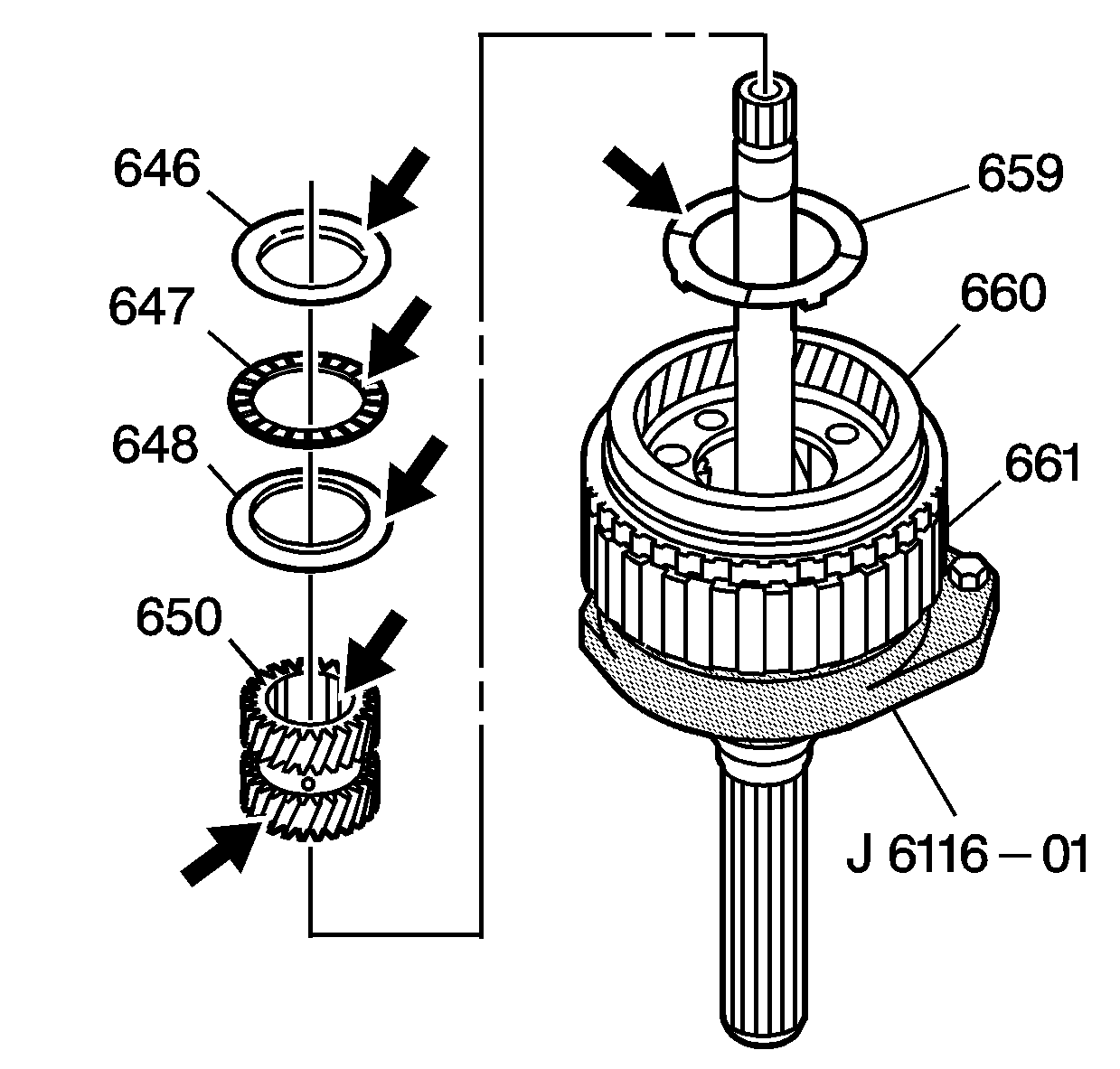 646
647
648
650
659
660
661
J 6116 – 01