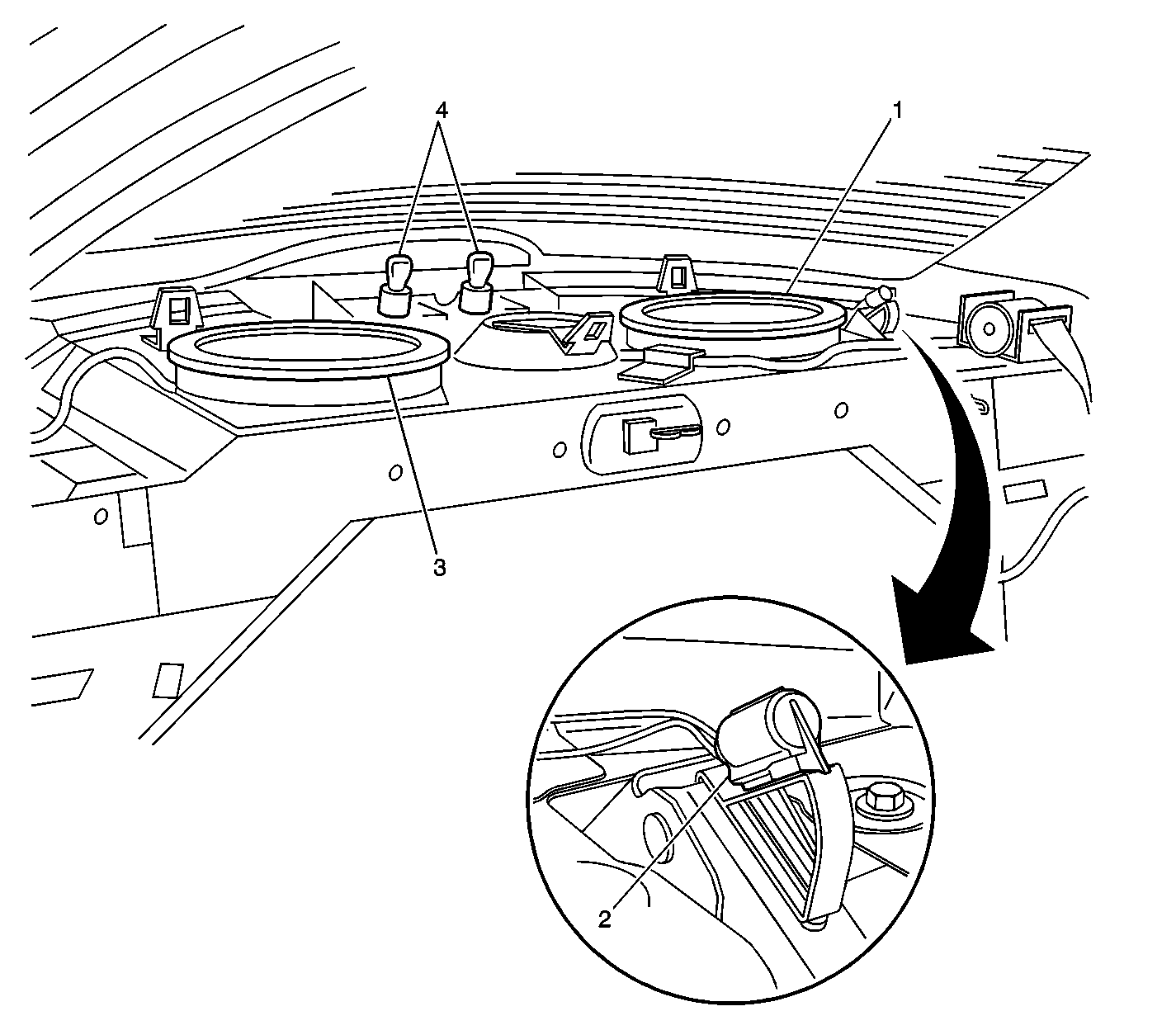 4
1
3
2