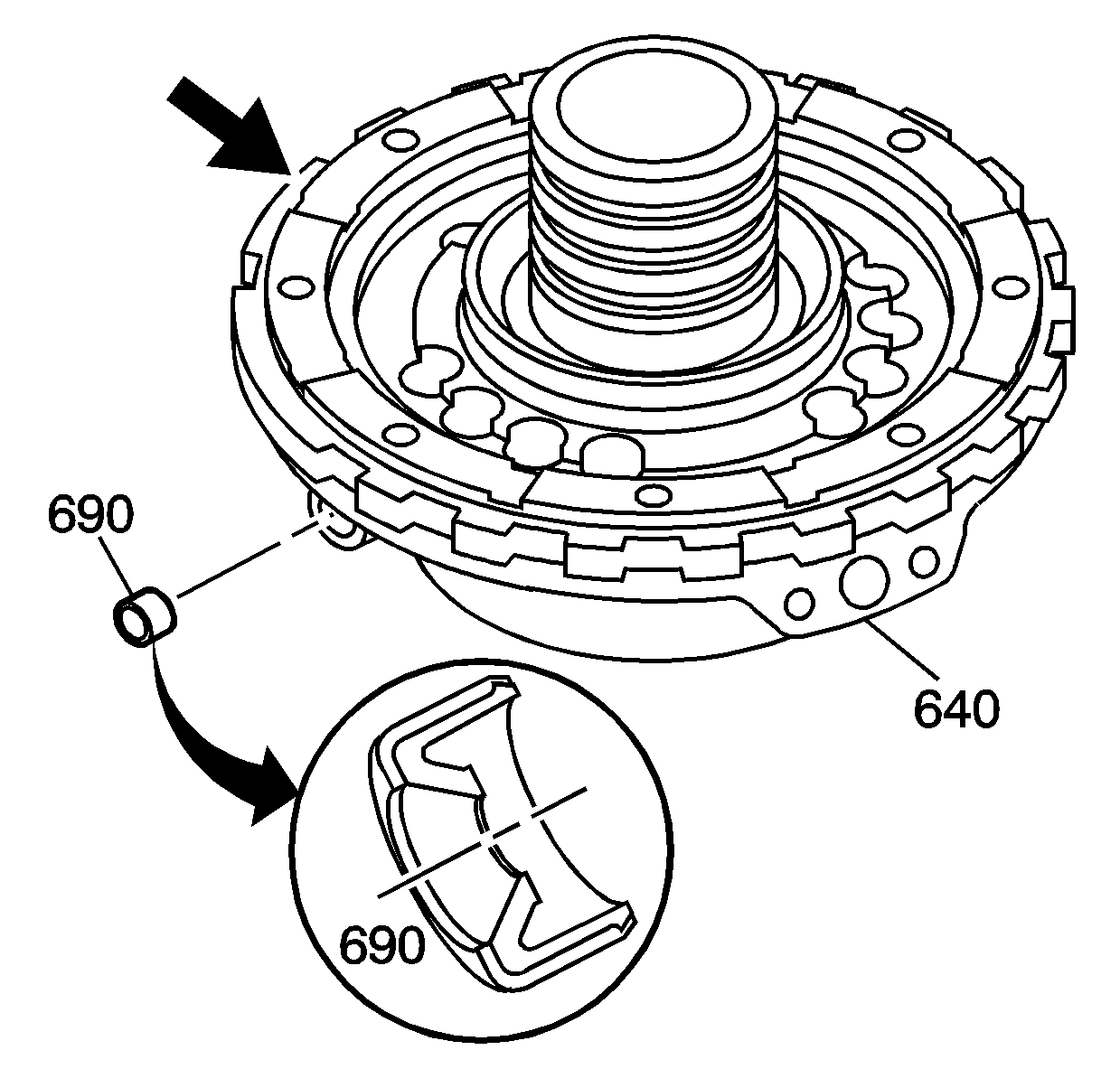 690
640
690