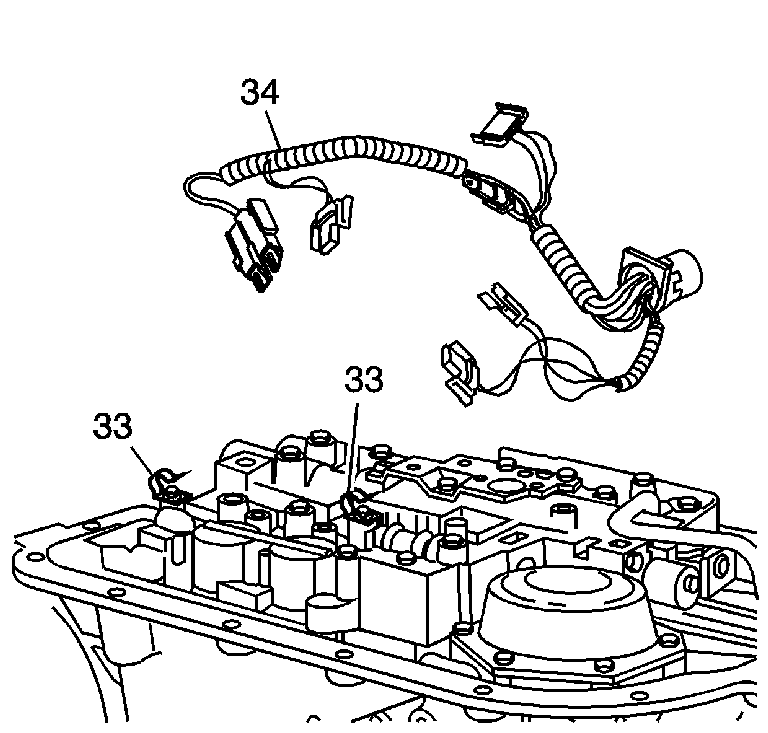 34

33

33