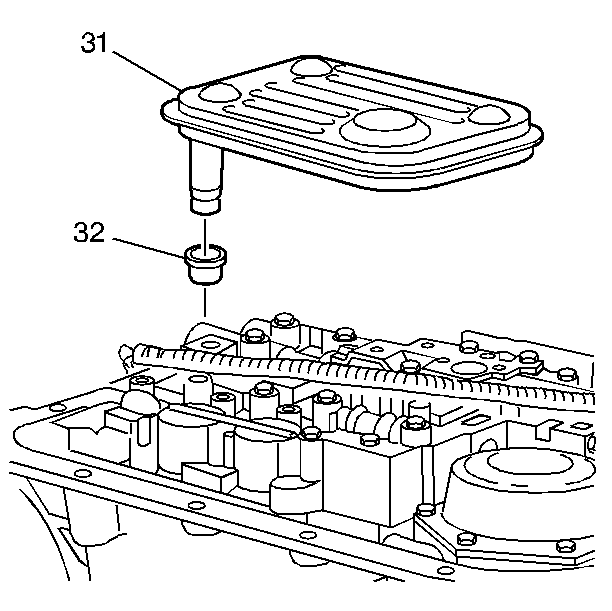 31

32