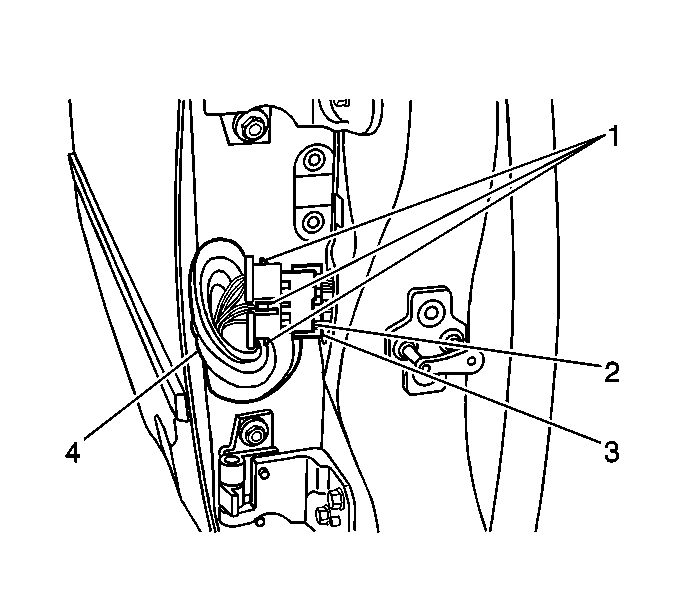 1
2
3
4