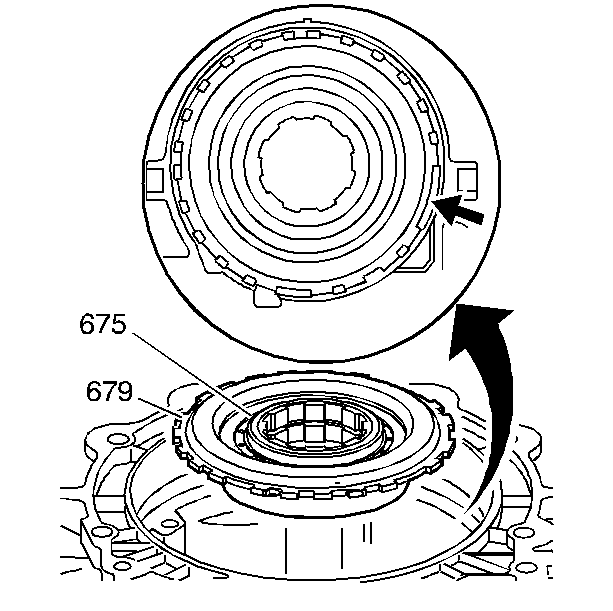 675

679