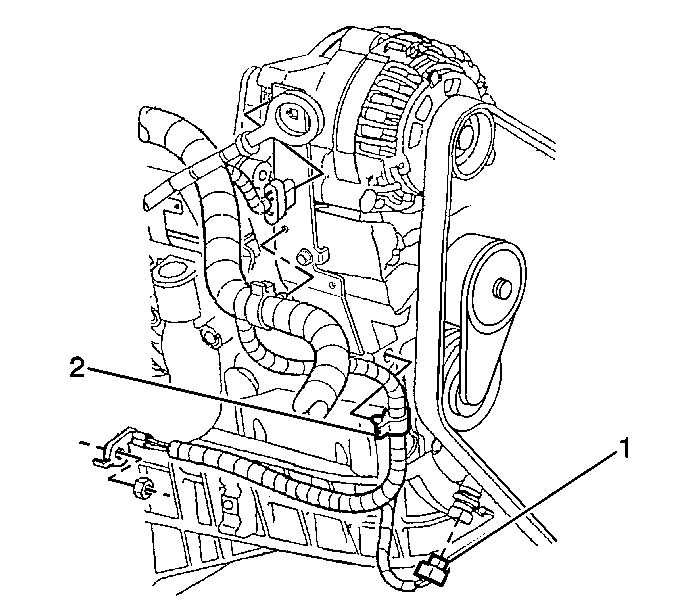 2

1