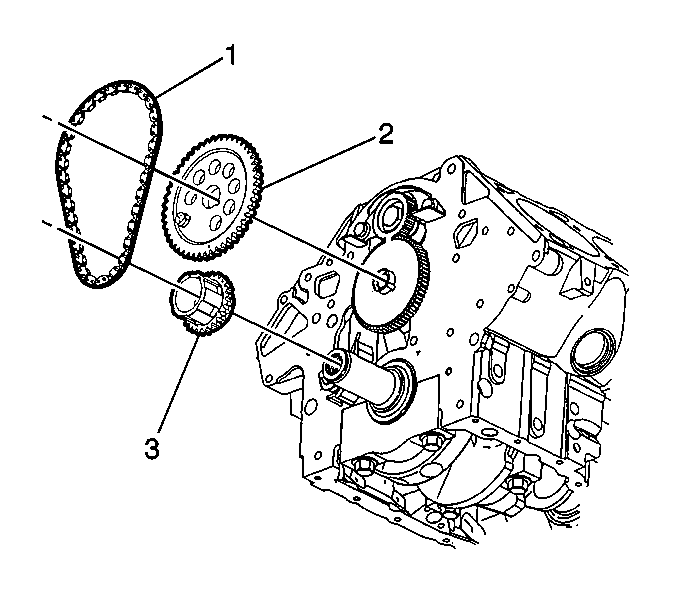 1
2
3