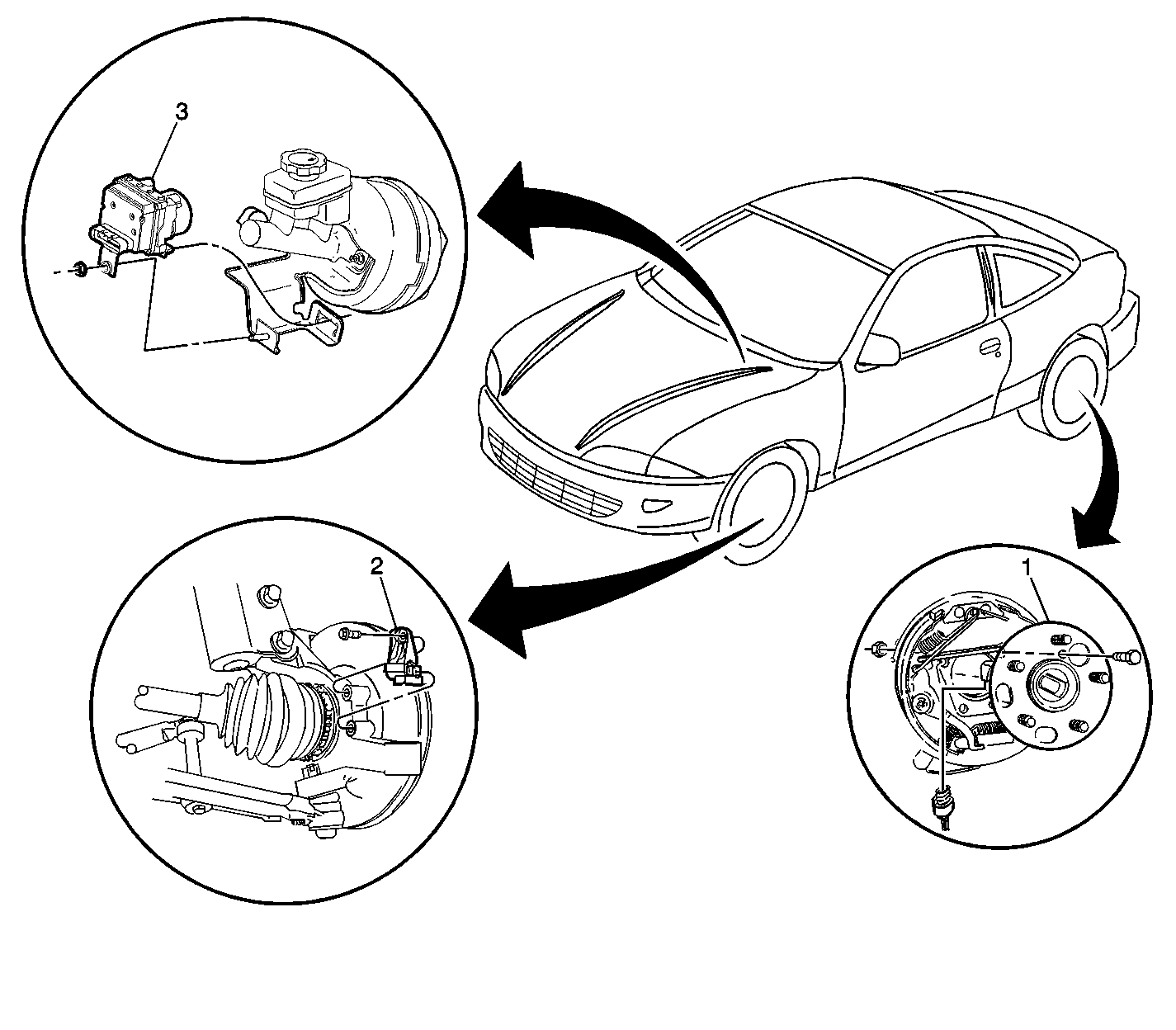 3
2
1