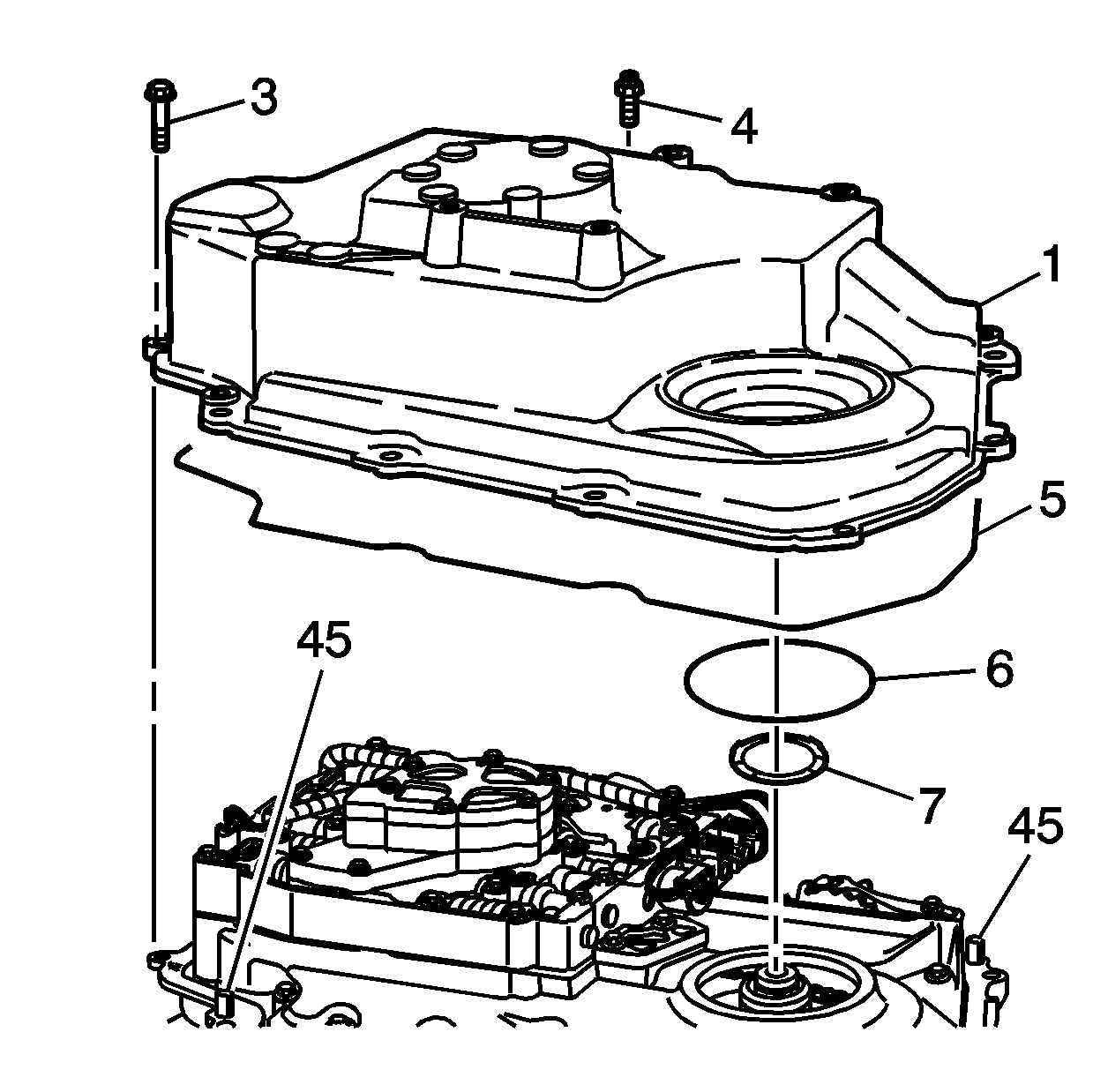 3
4
1
5
45
6
7
45