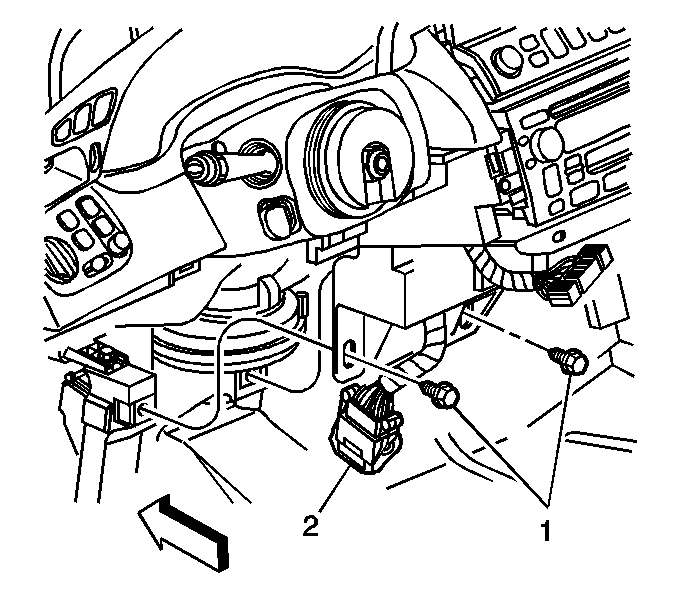 2
1