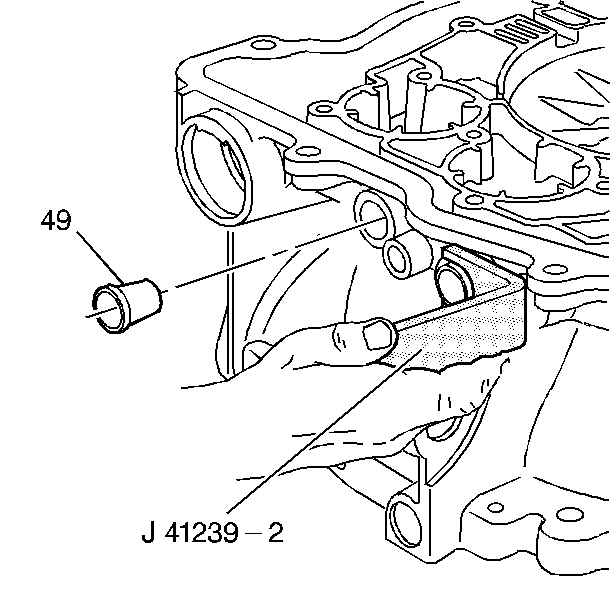 49

J 41239 – 2