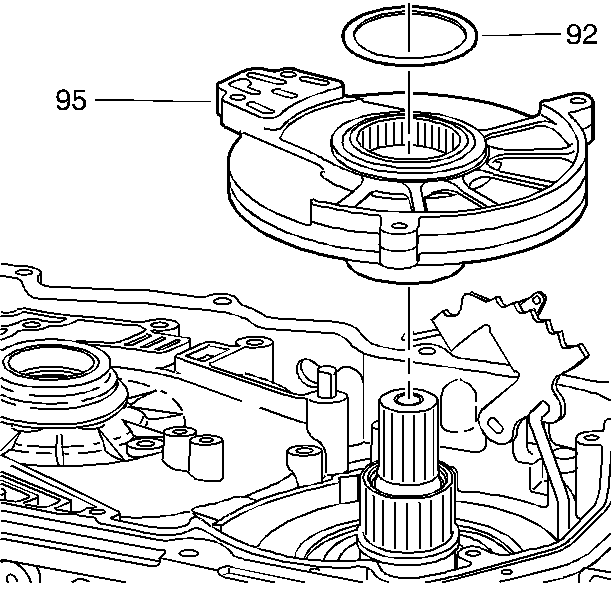 92

95