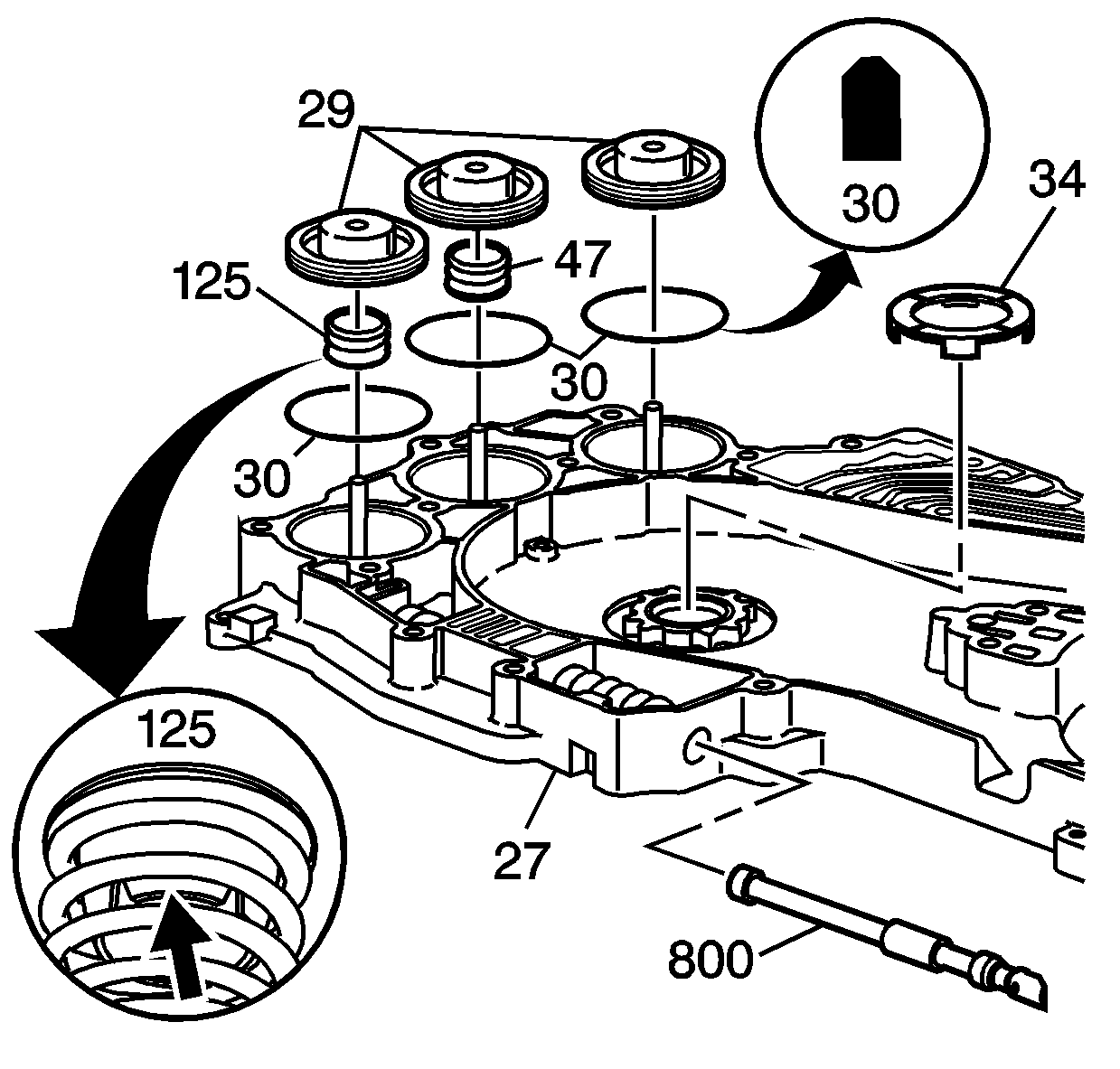 29
30
34
125
47
30
30
125
27
800