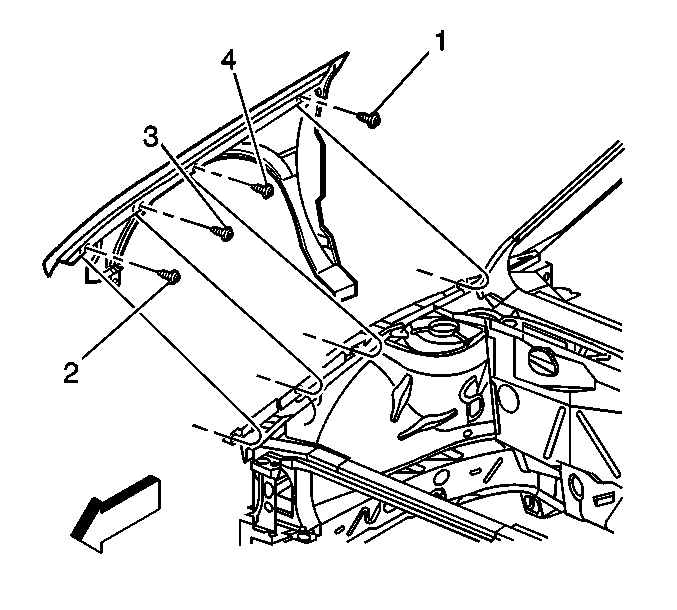 1
4
3
2