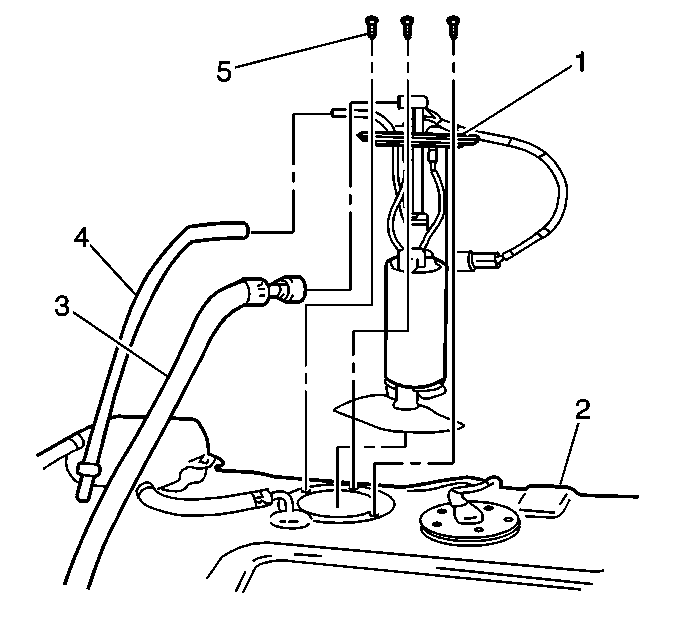 5
1
4
3
2