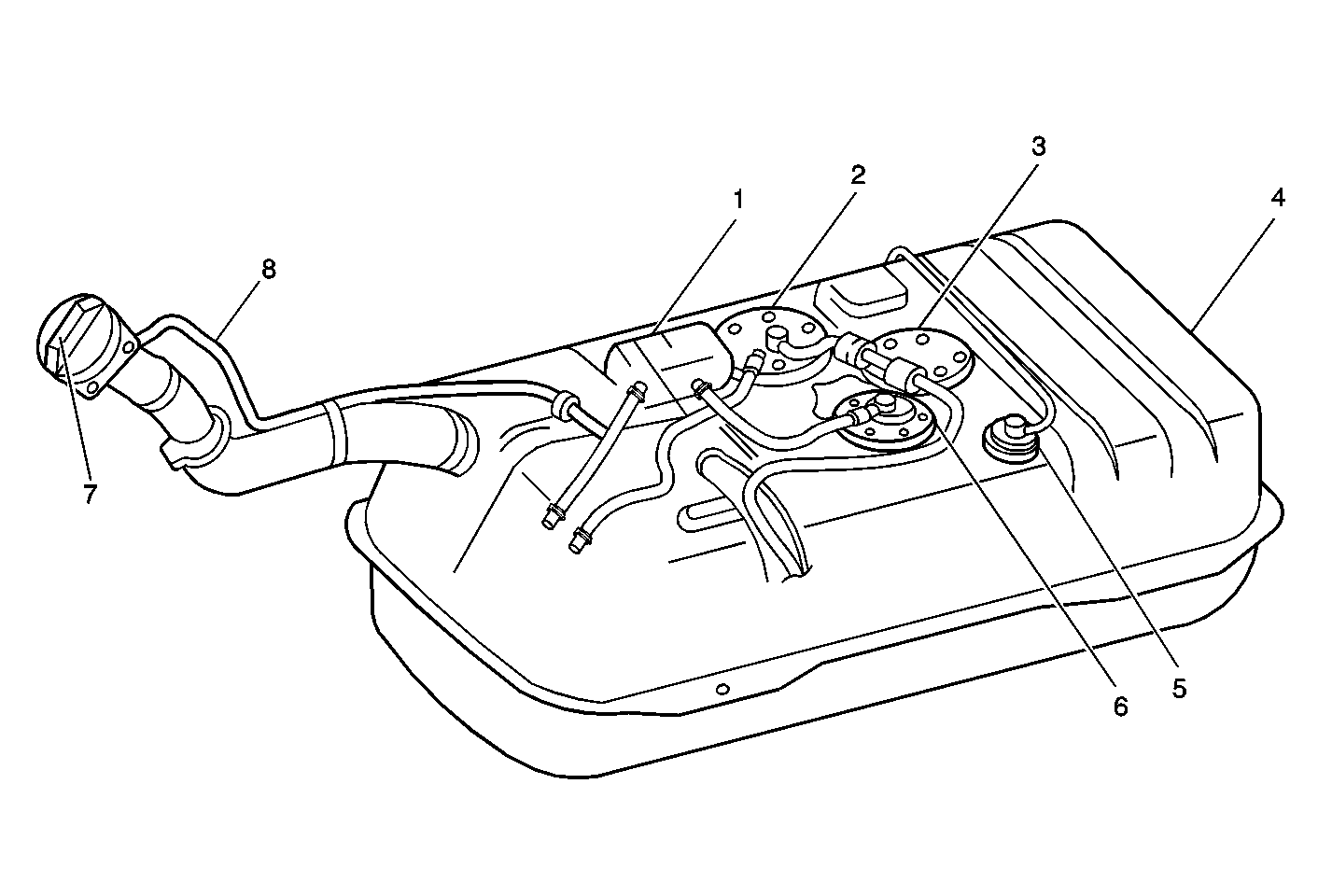 8
1
2
3
4
7
6
5