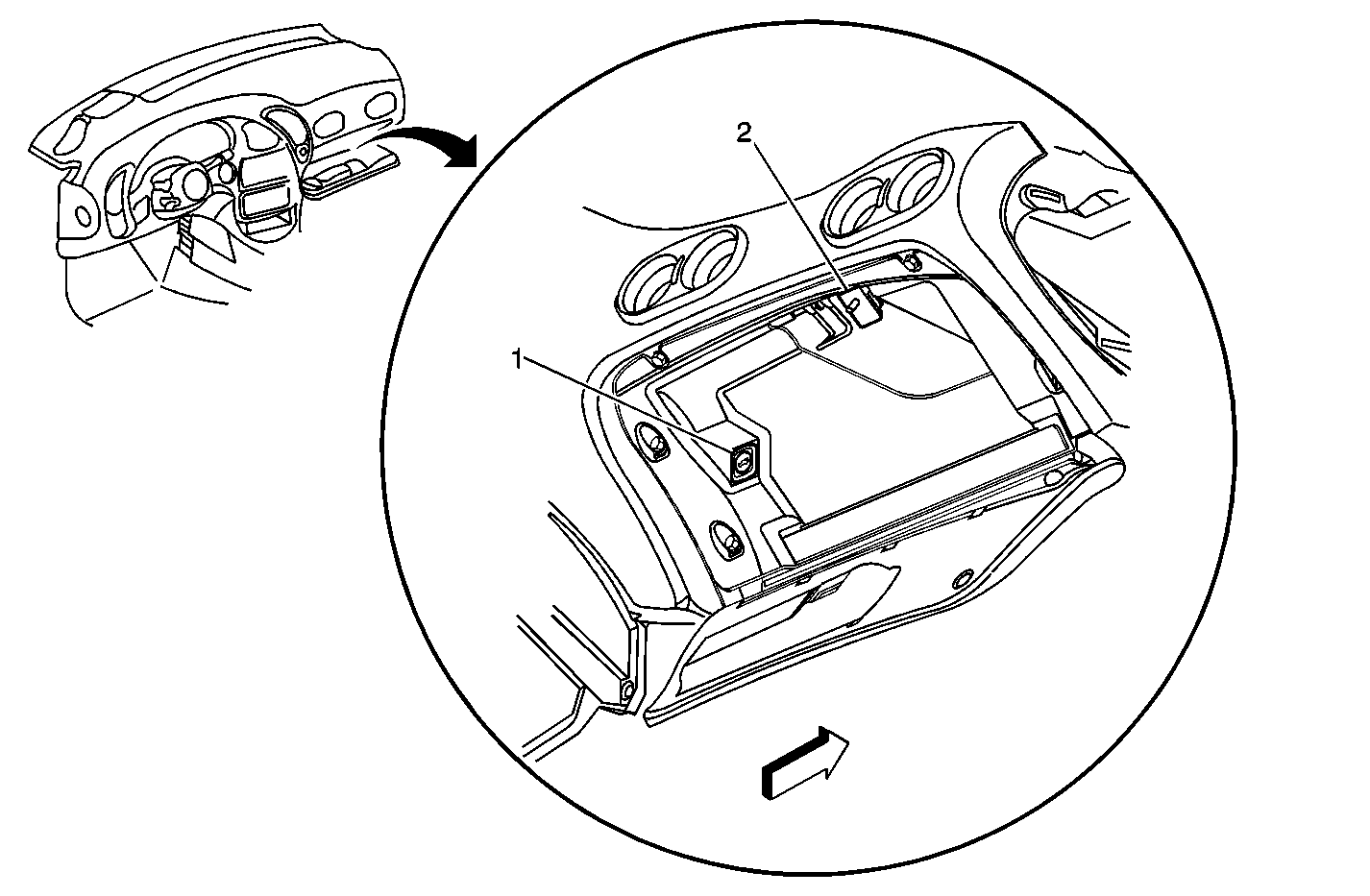 2

1