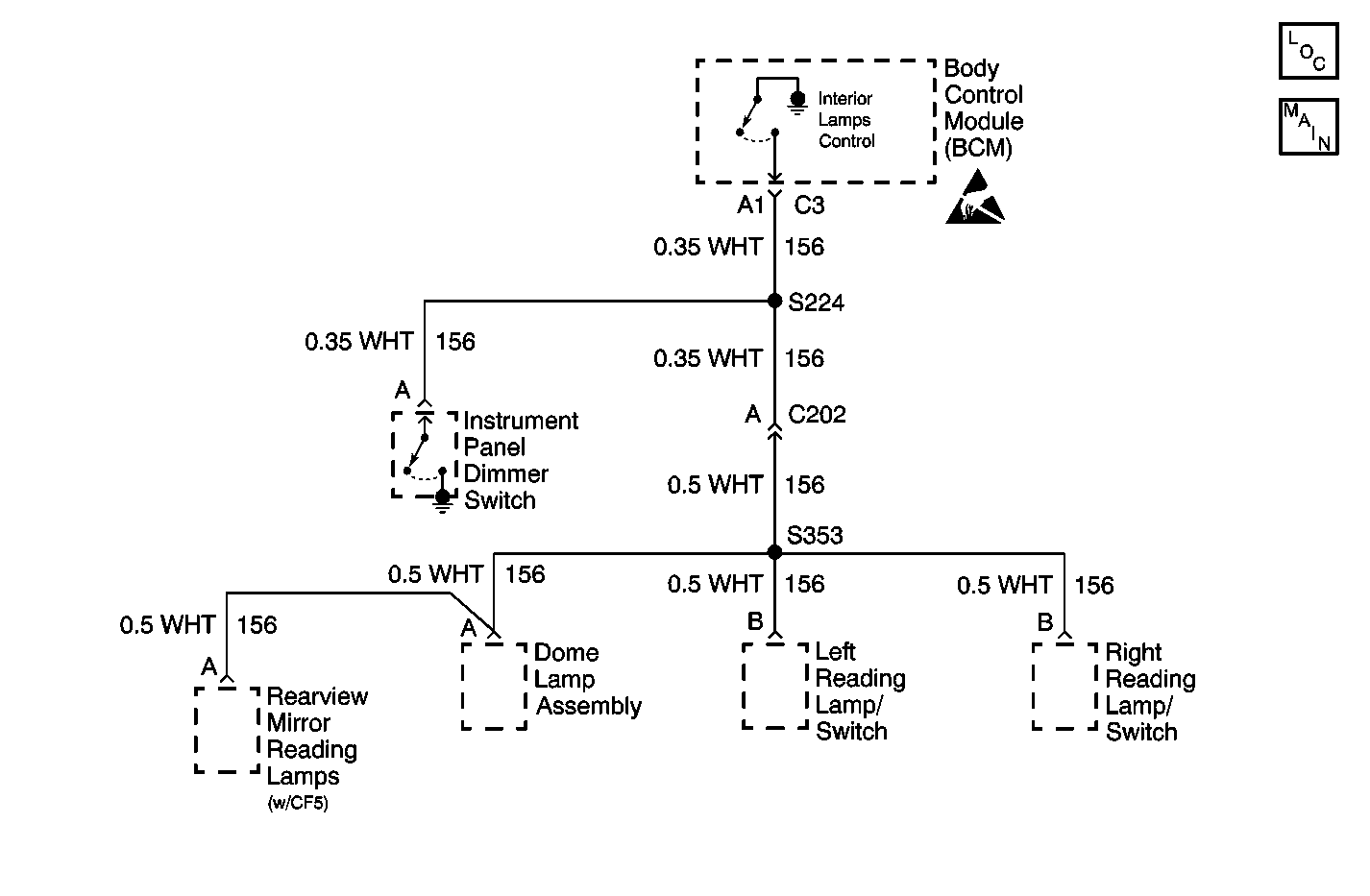 LOC

MAIN

Interior Lamps Control

Body Control Module (BCM)

A1 C3

0.35 WHT 156

S224

0.35 WHT 156

0.35 WHT 156

A

Instrument Panel Dimmer Switch

A C202

0.5 WHT 156

S353

0.5 WHT 156

0.5 WHT 156

0.5 WHT 156

0.5 WHT 156

A

Rearview Mirror Reading Lamps (w/CF5)

A

Dome Lamp Assembly

B

Left Reading Lamp/ Switch

B

Right Reading Lamp/ Switch