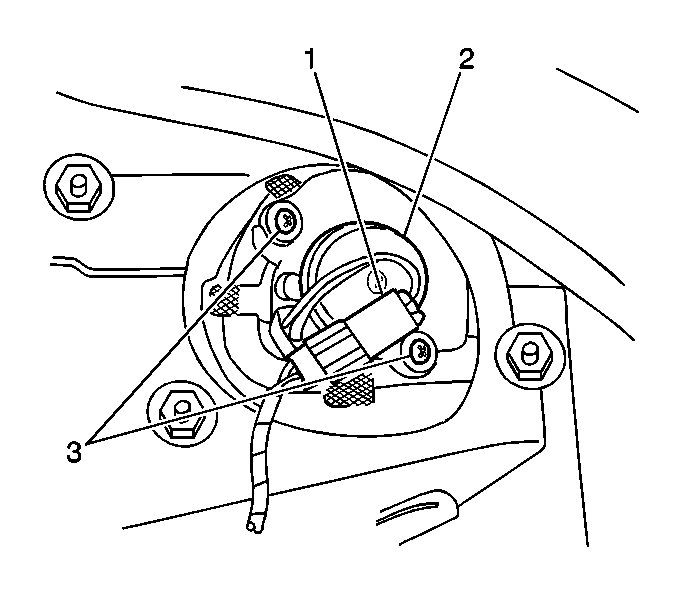 1
2
3