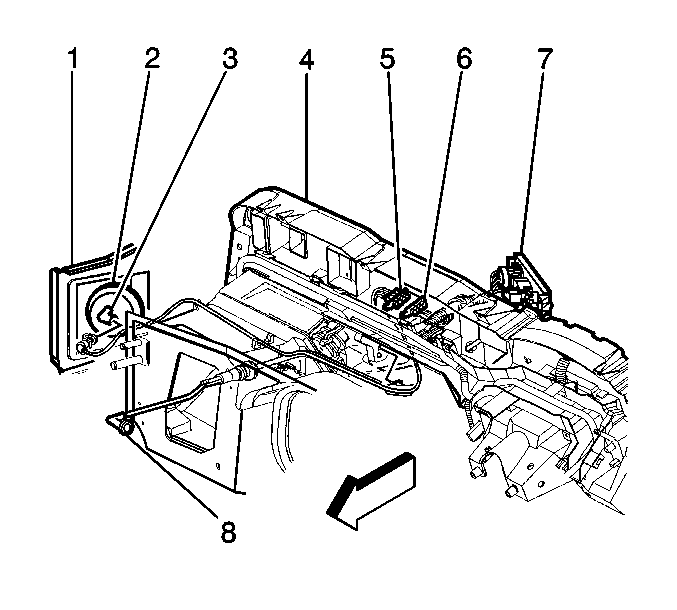 1
2
3
4
5
6
7
8