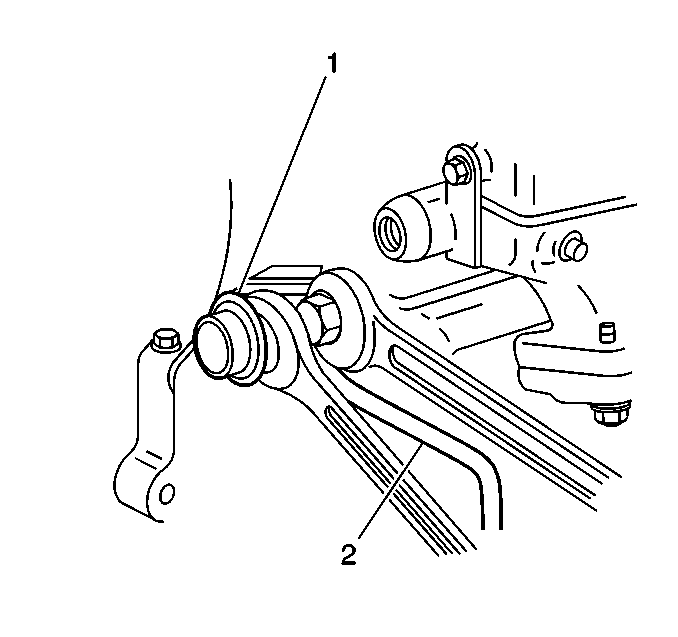 1

2