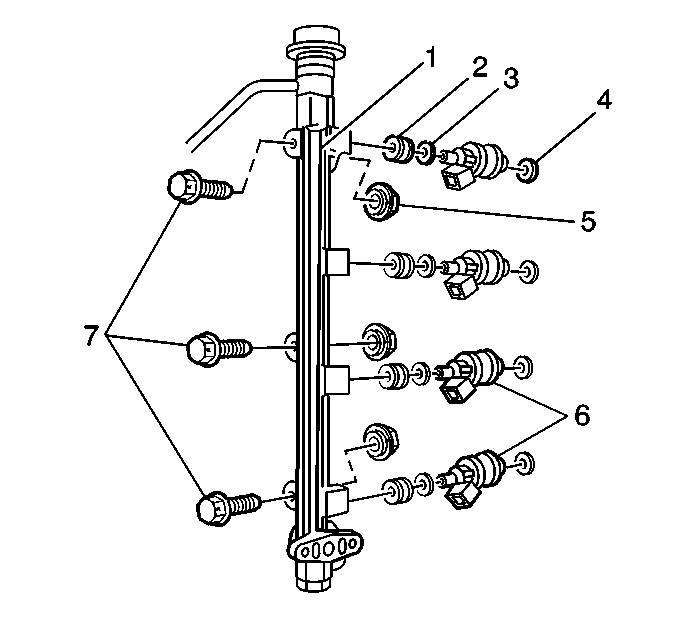 1
2
3
4
5
7
6