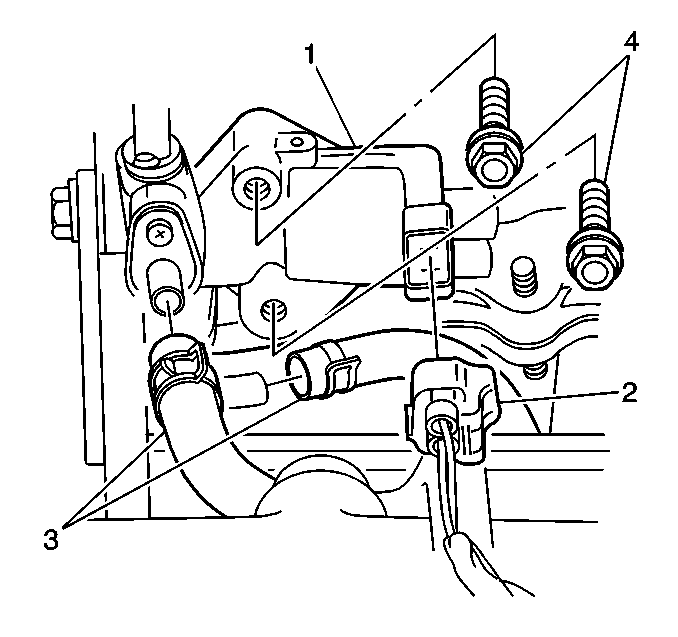 1
4
2
3