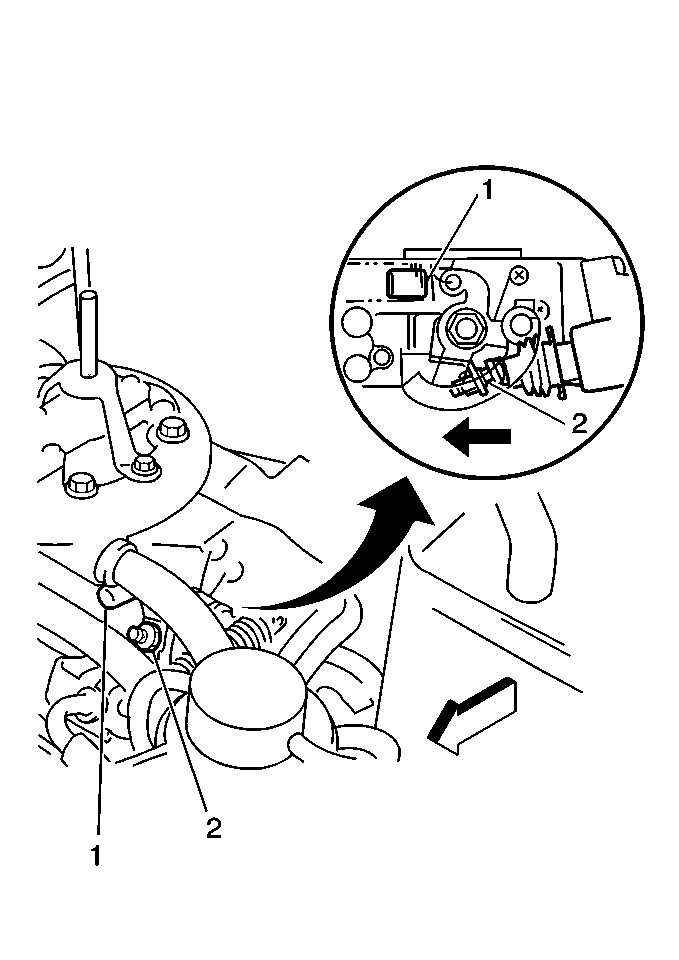 1
2
1
2