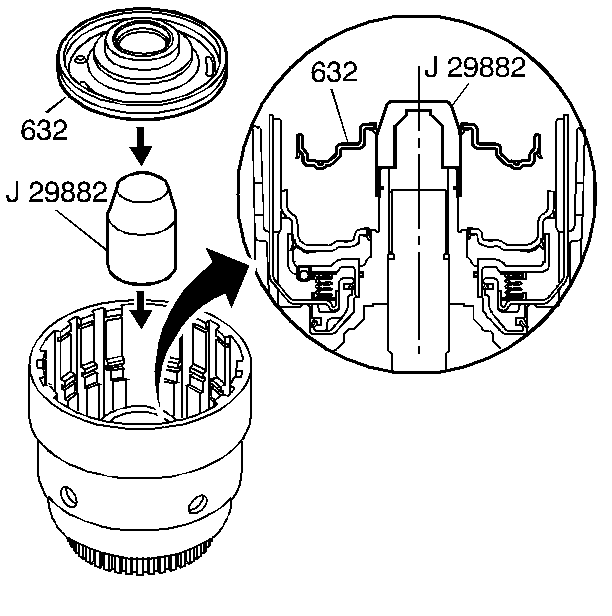 632

J 29882

632

J 29882