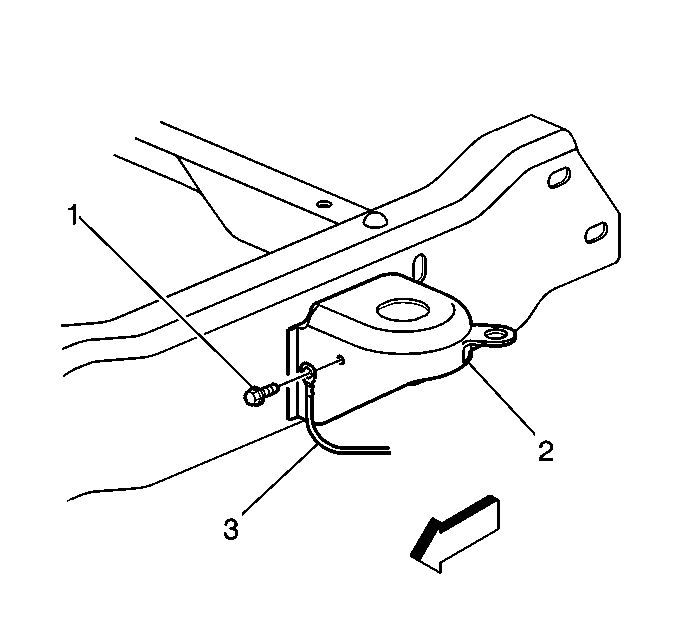 1
2
3