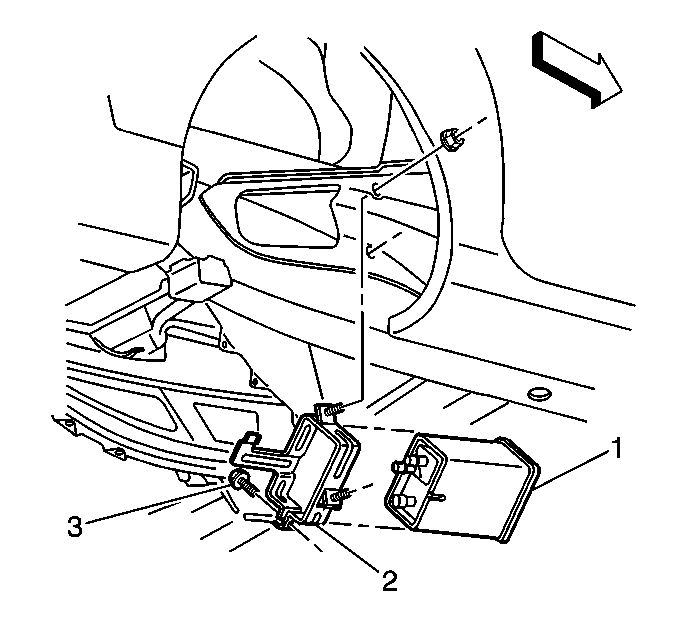 1

3

2