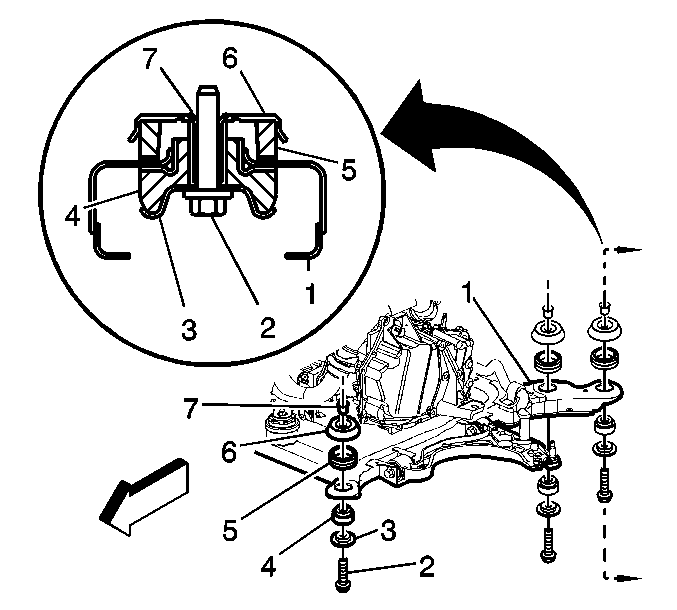 7
6
5
4
3
2
1
1
7
6
5
4
3
2