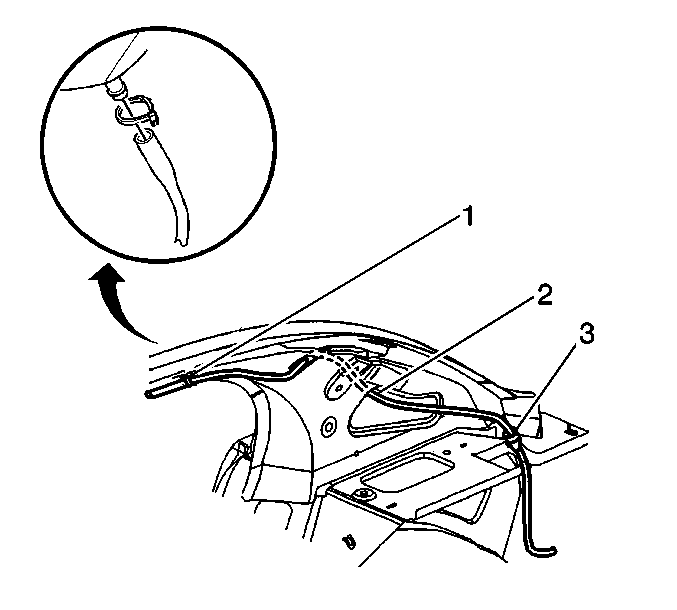 1
2
3