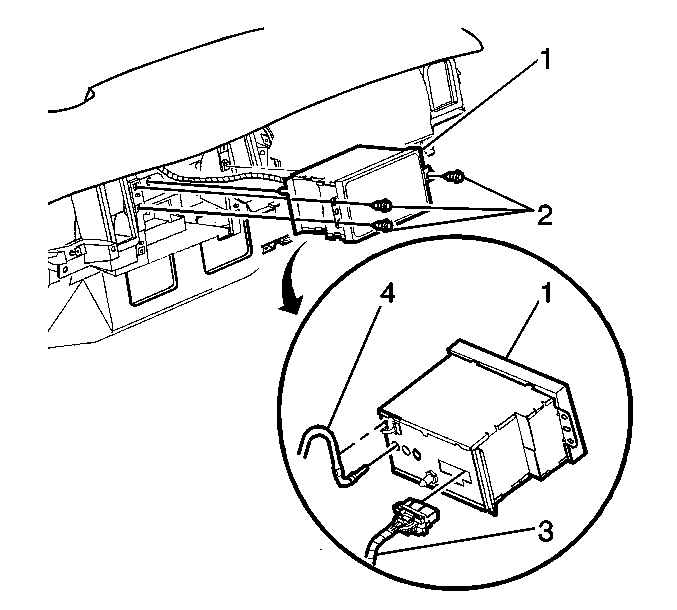 1
2
4
1
3