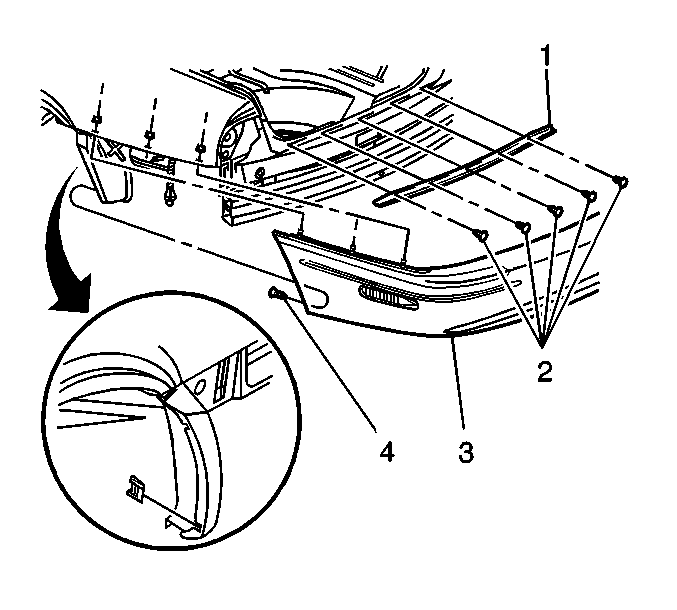 1
2
4
3