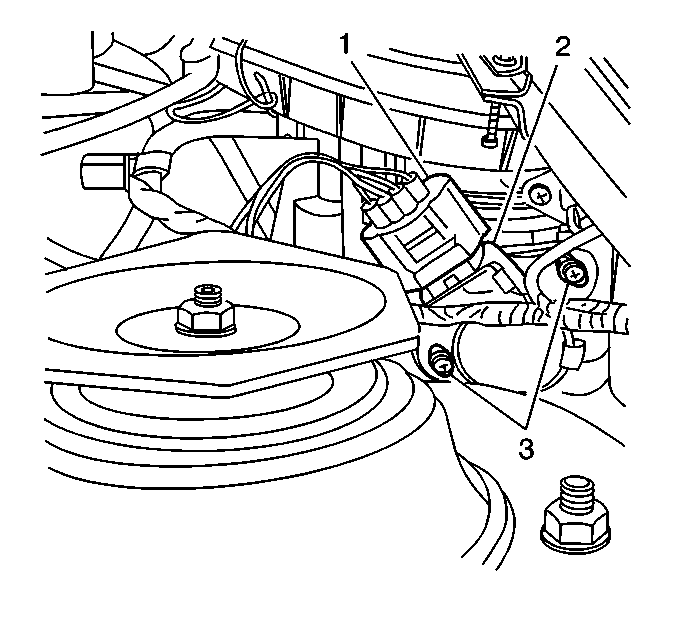 1
2
3