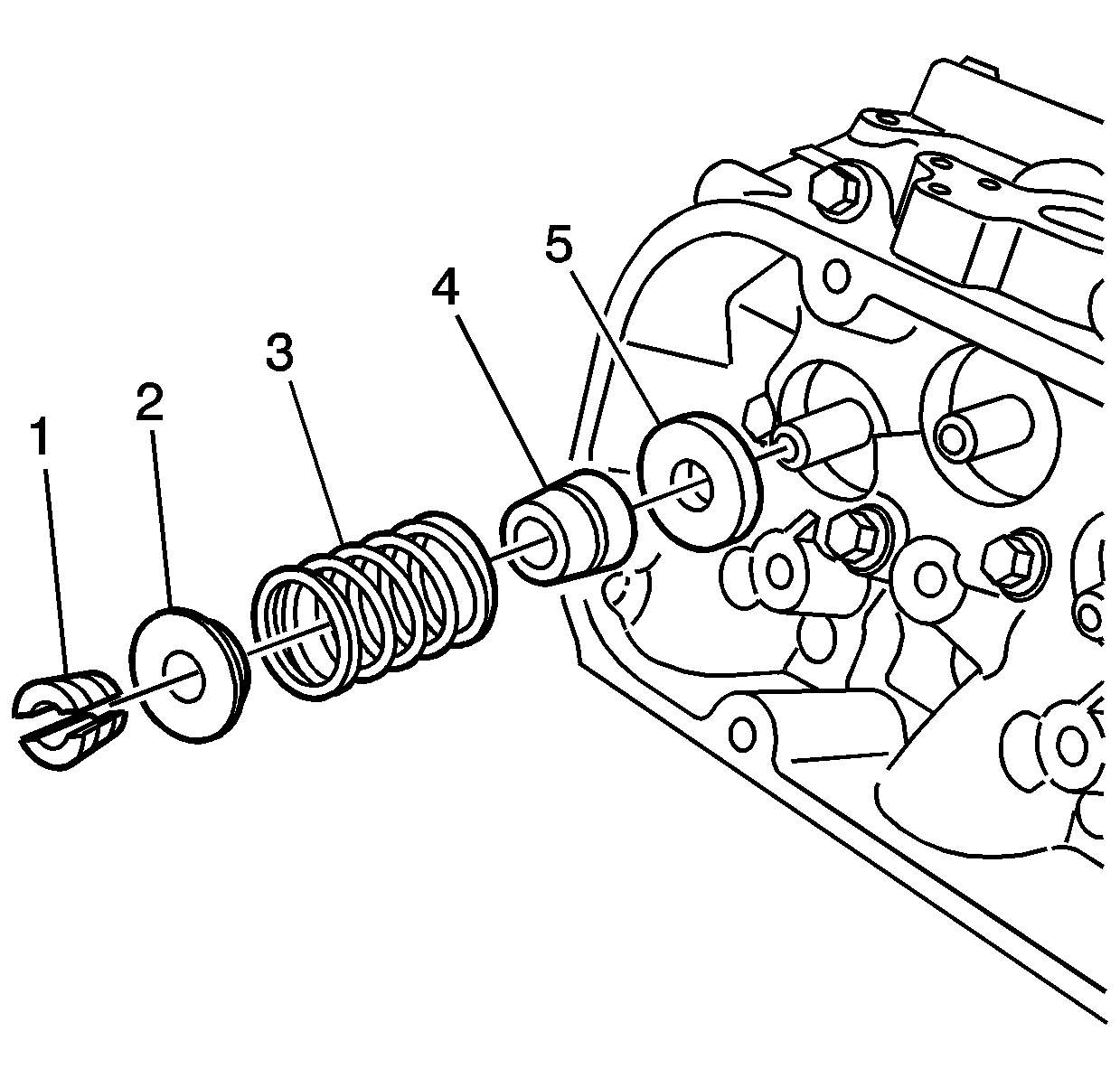 1
2
3
4
5